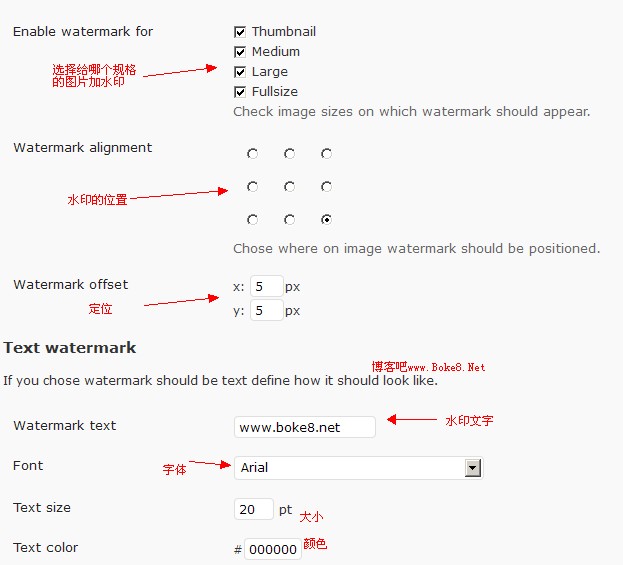 Enable watermark for

选择给哪个规格的图片加水印

Thumbnail
Medium
Large
Fullsize
Check image sizes on which watermark should appear.

Watermark alignment

水印的位置

Chose where on image watermark should be positioned.

Watermark offset

定位

x: 5 px
y: 5 px

Text watermark

博客吧www.Boke8.Net

If you chose watermark should be text define how it should look like.

Watermark text www.boke8.net 水印文字

Font 字体 Arial

Text size 20 pt 大小

Text color # 000000 颜色